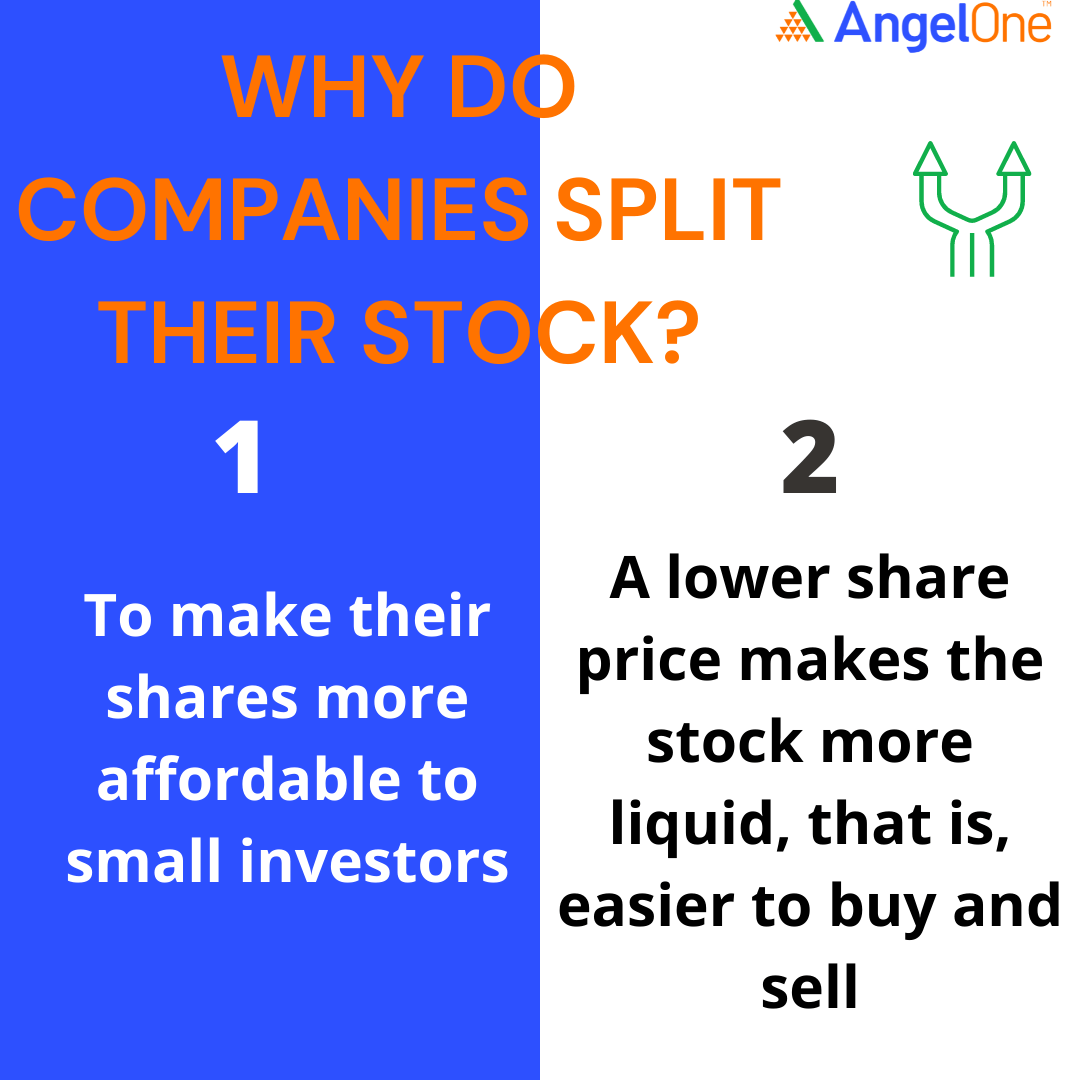 AngelOne™

WHY DO COMPANIES SPLIT THEIR STOCK?

1

To make their shares more affordable to small investors

2

A lower share price makes the stock more liquid, that is, easier to buy and sell